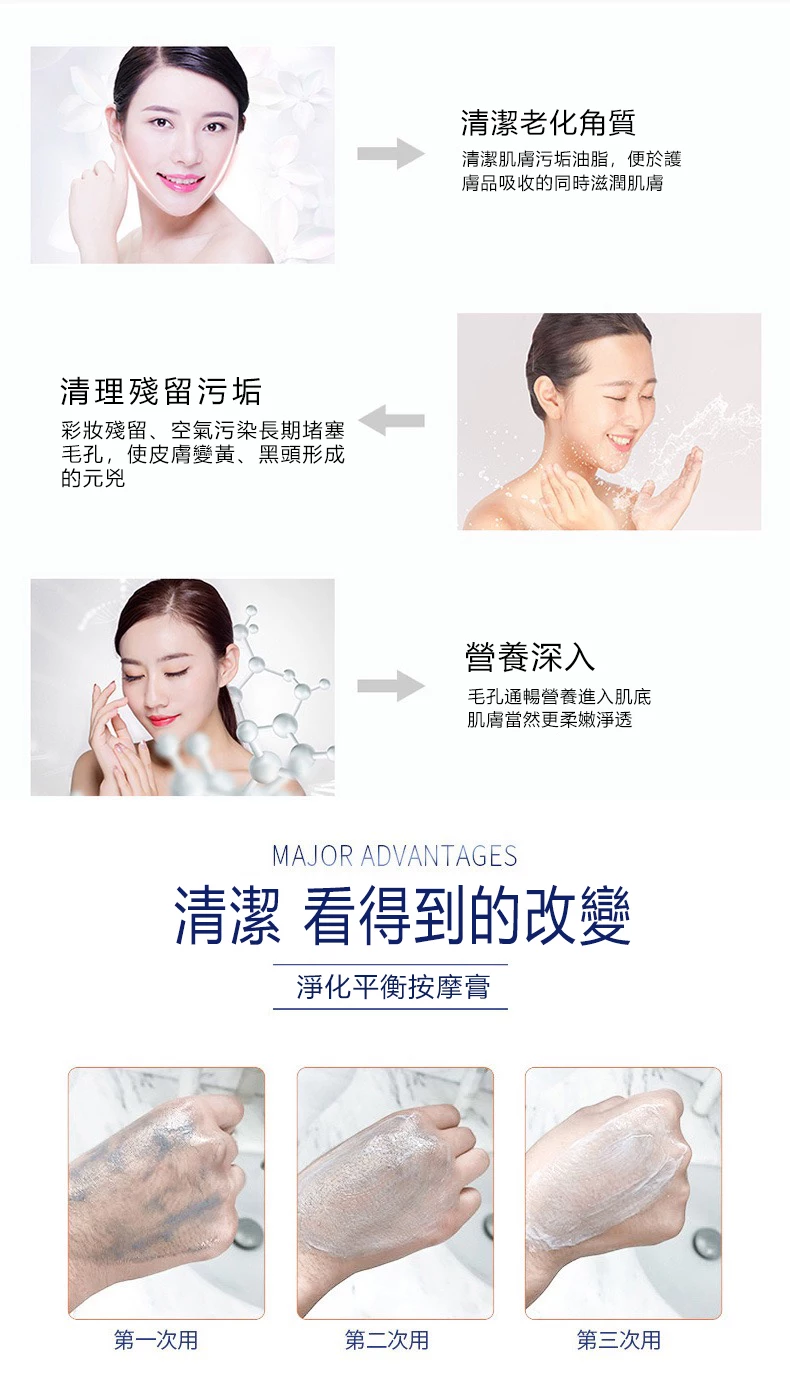 清潔老化角質

清潔肌膚污垢油脂，便於護膚品吸收的同時滋潤肌膚

清理殘留污垢

彩妝殘留、空氣污染長期堵塞毛孔，使皮膚變黃、黑頭形成的元兇

營養深入

毛孔通暢營養進入肌底
肌膚當然更柔嫩淨透

MAJOR ADVANTAGES

清潔 看得到的改變

淨化平衡按摩膏

第一次用

第二次用

第三次用